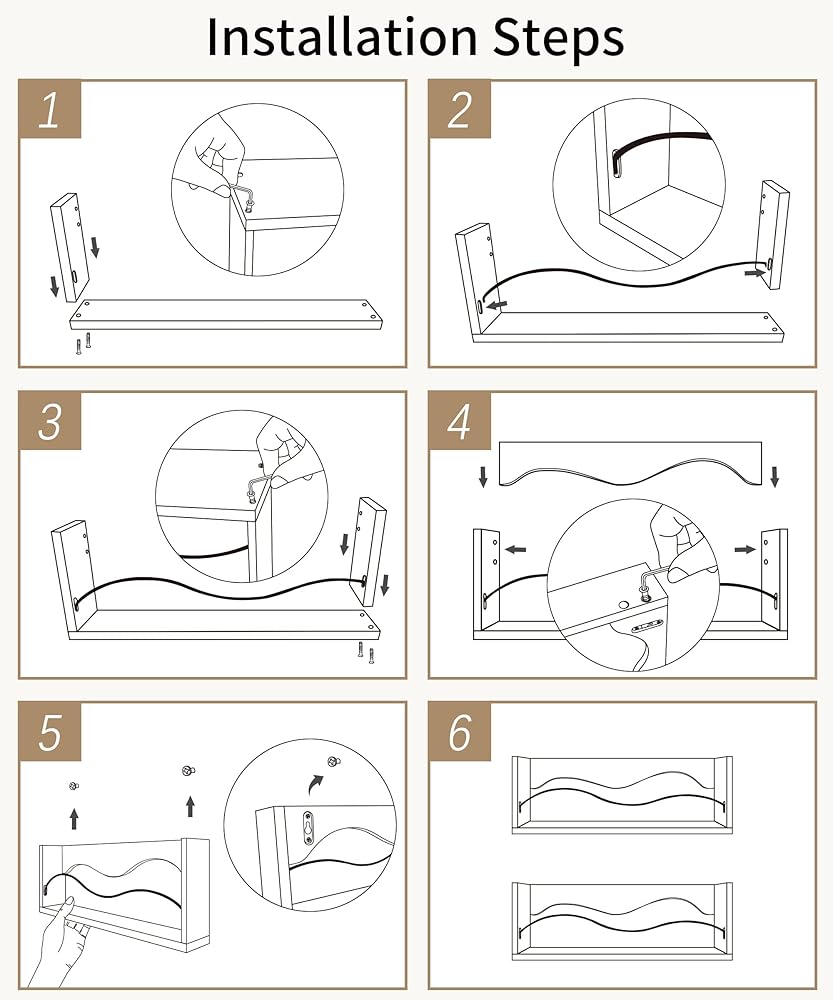 Installation Steps

1

2

3

4

5

6