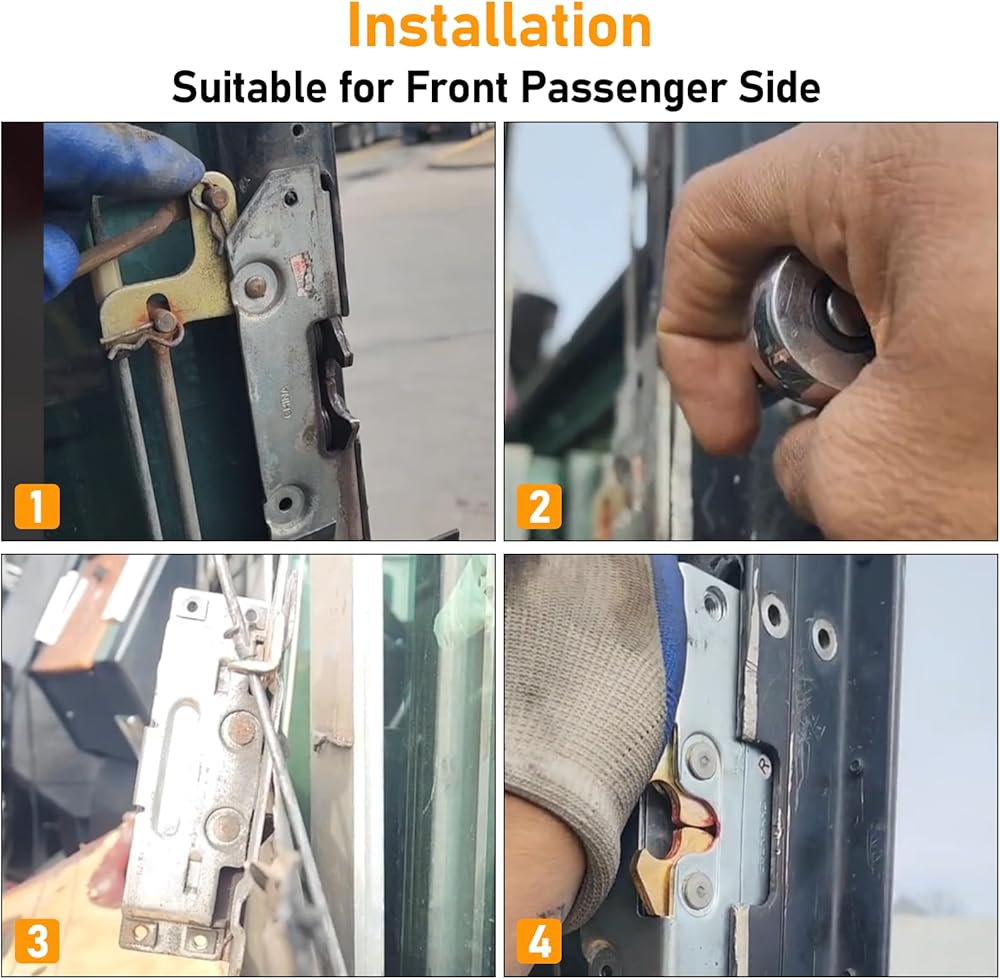 Installation

Suitable for Front Passenger Side

1

2

3

4