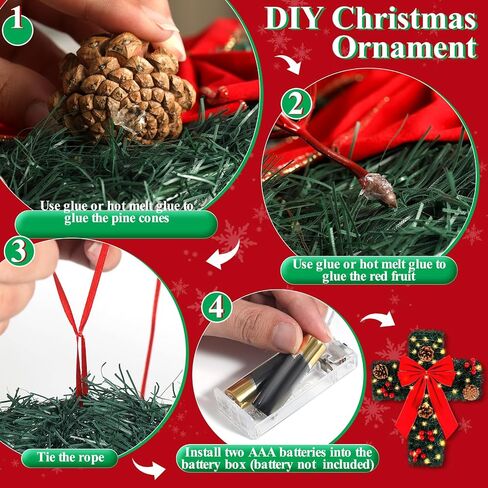 DIY Christmas Ornament

1

Use glue or hot melt glue to glue the pine cones

2

Use glue or hot melt glue to glue the red fruit

3

Tie the rope

4

Install two AAA batteries into the battery box (battery not included)