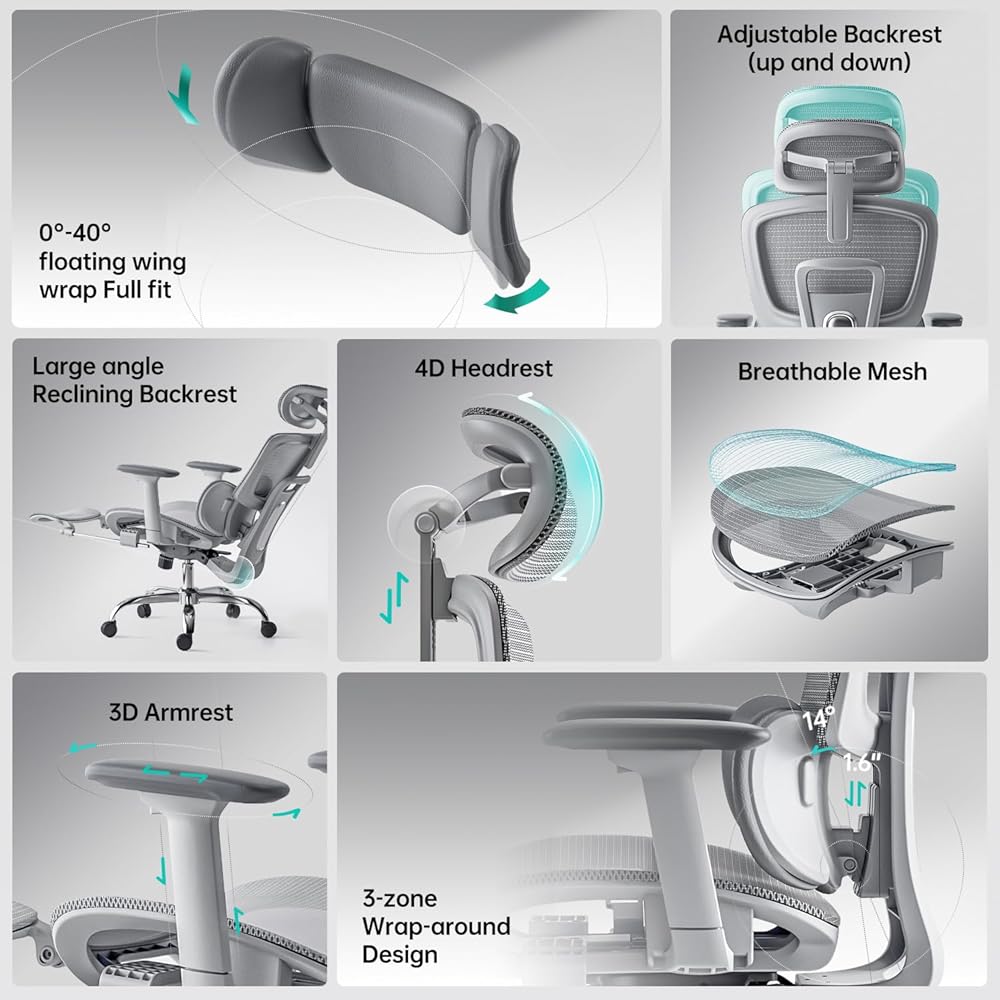 0°-40°
floating wing
wrap Full fit

Adjustable Backrest
(up and down)

Large angle
Reclining Backrest

4D Headrest

Breathable Mesh

3D Armrest

14°

1.6"

3-zone
Wrap-around
Design