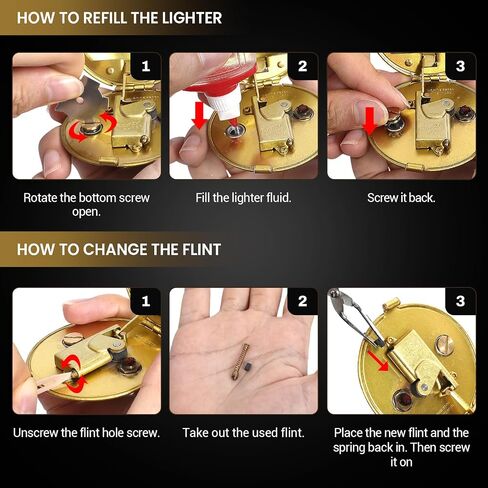 HOW TO REFILL THE LIGHTER

1

Rotate the bottom screw open.

2

Fill the lighter fluid.

3

Screw it back.

HOW TO CHANGE THE FLINT

1

Unscrew the flint hole screw.

2

Take out the used flint.

3

Place the new flint and the spring back in. Then screw it on