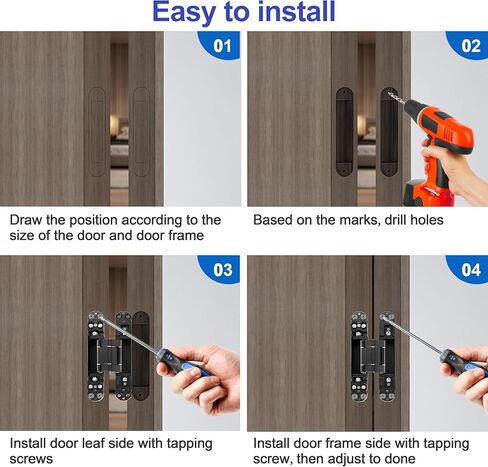 Easy to install

01

Draw the position according to the size of the door and door frame

02

Based on the marks, drill holes

03

Install door leaf side with tapping screws

04

Install door frame side with tapping screw, then adjust to done