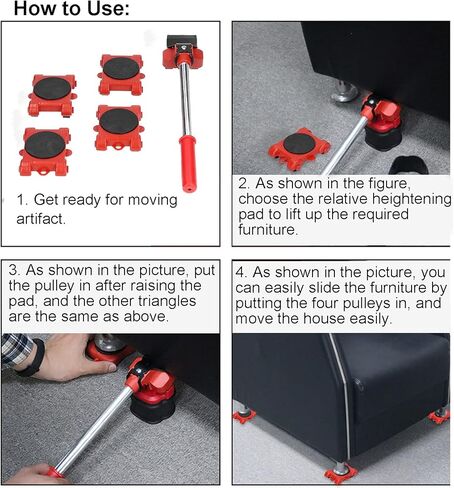 How to Use:

1. Get ready for moving artifact.

2. As shown in the figure, choose the relative heightening pad to lift up the required furniture.

3. As shown in the picture, put the pulley in after raising the pad, and the other triangles are the same as above.

4. As shown in the picture, you can easily slide the furniture by putting the four pulleys in, and move the house easily.