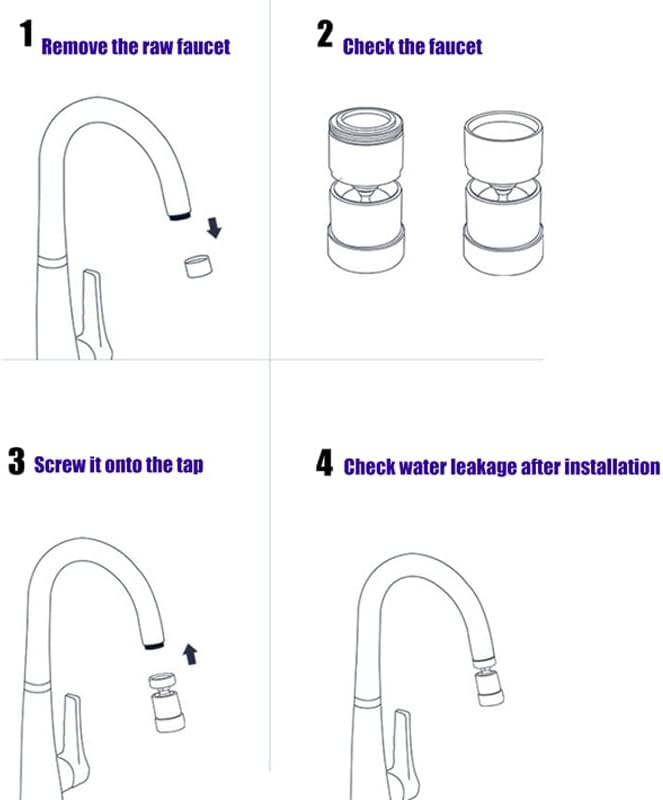 1 Remove the raw faucet

2 Check the faucet

3 Screw it onto the tap

4 Check water leakage after installation