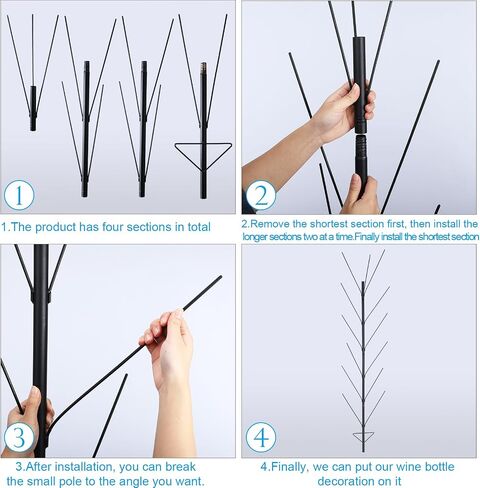 1

1.The product has four sections in total

2

2.Remove the shortest section first, then install the longer sections two at a time.Finally install the shortest section

3

3.After installation, you can break the small pole to the angle you want.

4

4.Finally, we can put our wine bottle decoration on it