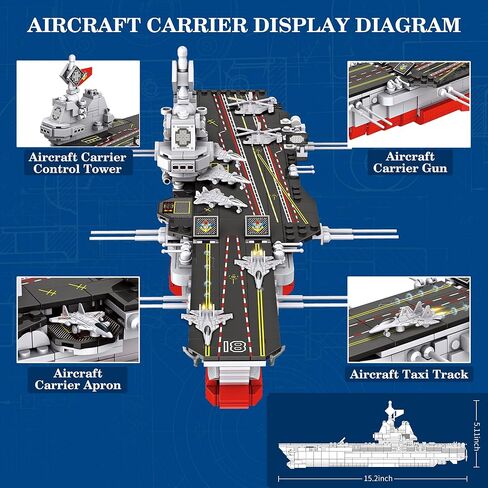 AIRCRAFT CARRIER DISPLAY DIAGRAM

Aircraft Carrier Control Tower

Aircraft Carrier Gun

18

Aircraft Carrier Apron

Aircraft Taxi Track

5.1inch

15.2inch