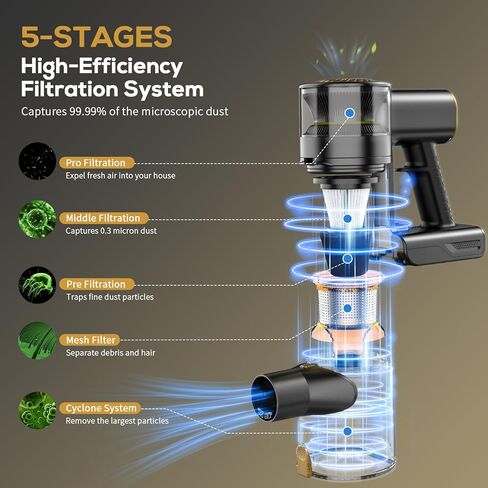 5-STAGES
High-Efficiency Filtration System
Captures 99.99% of the microscopic dust

Pro Filtration
Expel fresh air into your house

Middle Filtration
Captures 0.3 micron dust

Pre Filtration
Traps fine dust particles

Mesh Filter
Separate debris and hair

Cyclone System
Remove the largest particles