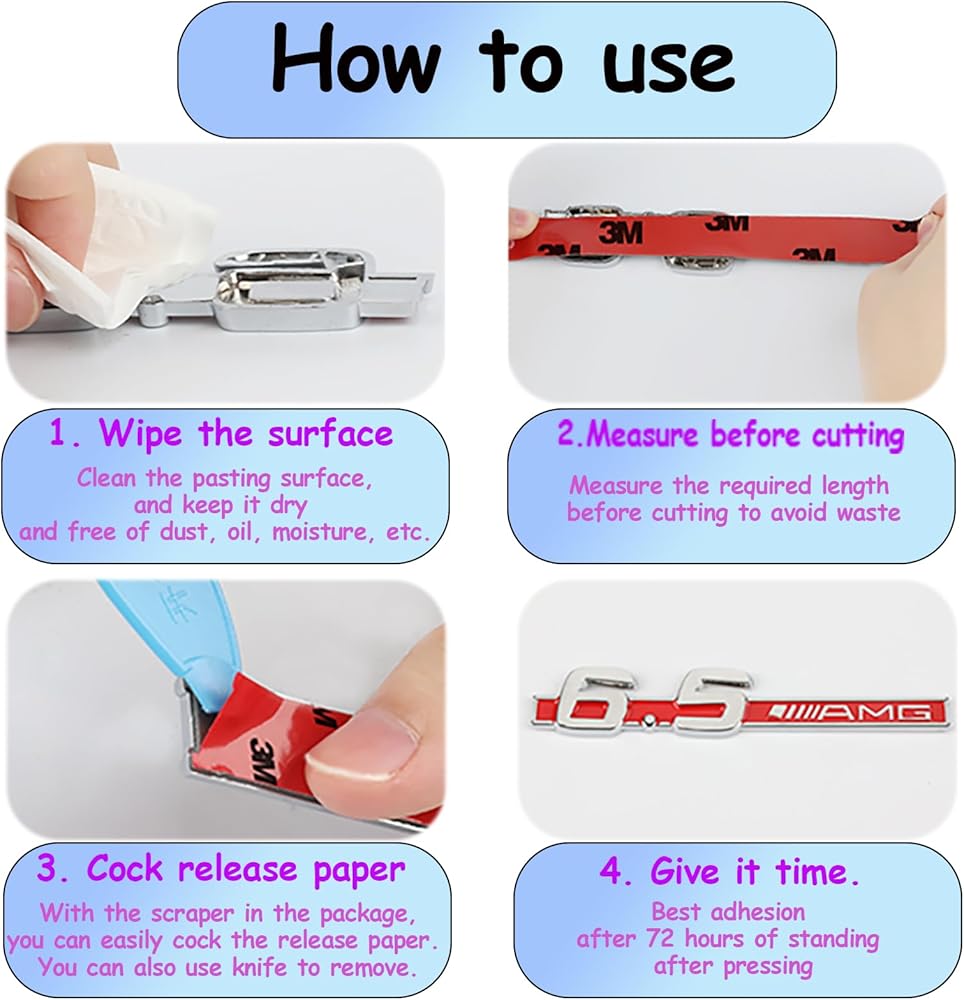 How to use

3M 3M 3M 3M

1. Wipe the surface
Clean the pasting surface, and keep it dry and free of dust, oil, moisture, etc.

2.Measure before cutting
Measure the required length before cutting to avoid waste

3M

6.5 AMG

3. Cock release paper
With the scraper in the package, you can easily cock the release paper. You can also use knife to remove.

4. Give it time.
Best adhesion after 72 hours of standing after pressing