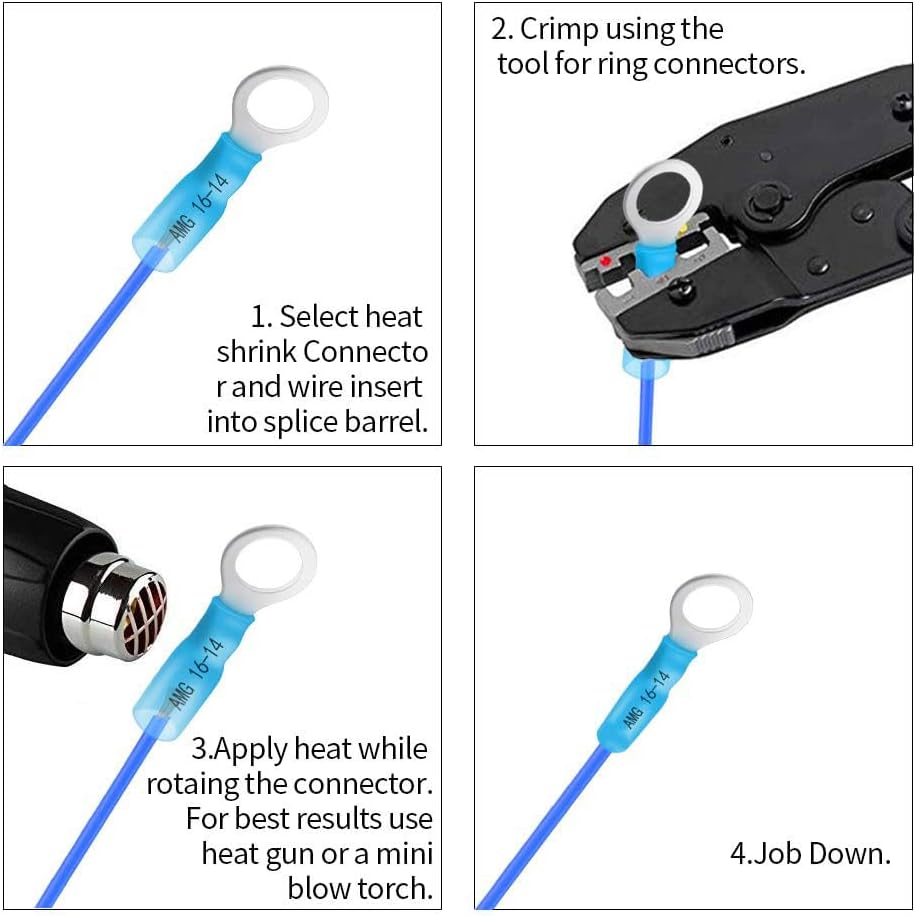 AMG 16-14

1. Select heat shrink Connecto r and wire insert into splice barrel.

2. Crimp using the tool for ring connectors.

AMG 16-14

3.Apply heat while rotaing the connector. For best results use heat gun or a mini blow torch.

AMG 16-14

4.Job Down.