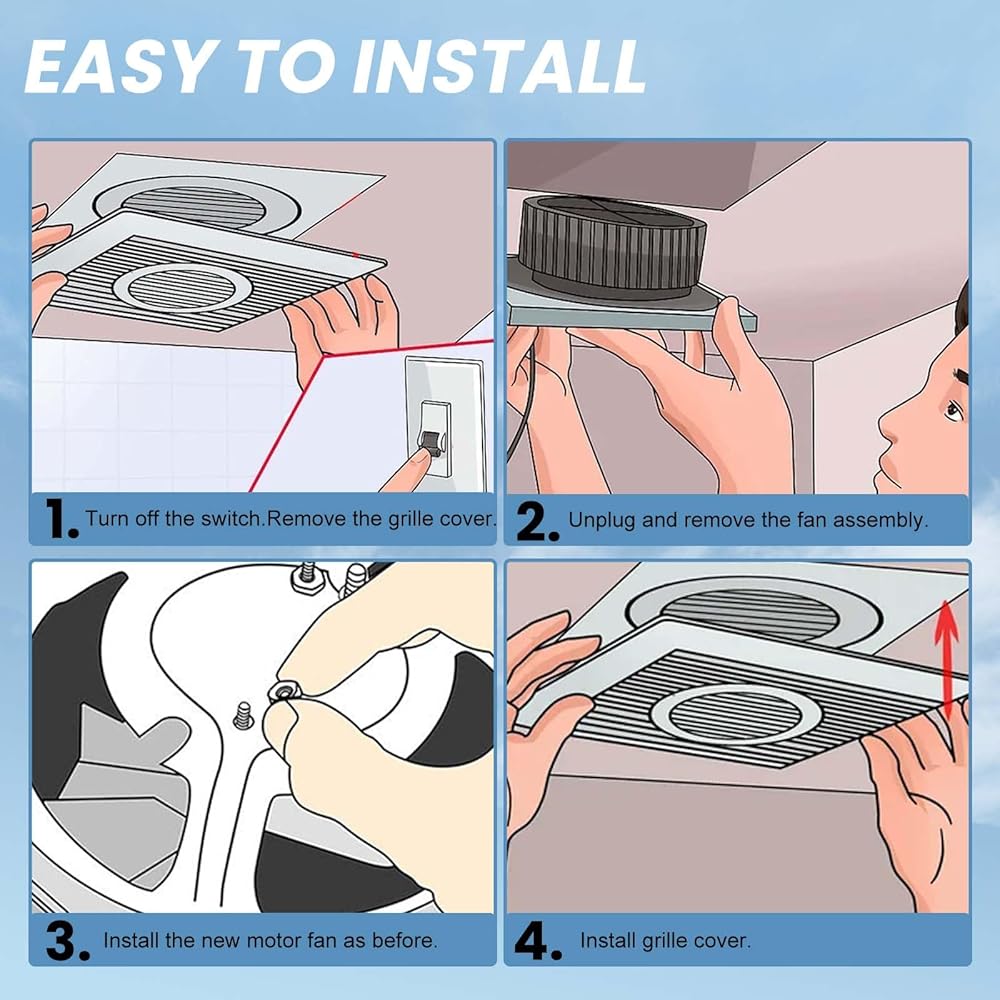 EASY TO INSTALL

1. Turn off the switch.Remove the grille cover.

2. Unplug and remove the fan assembly.

3. Install the new motor fan as before.

4. Install grille cover.