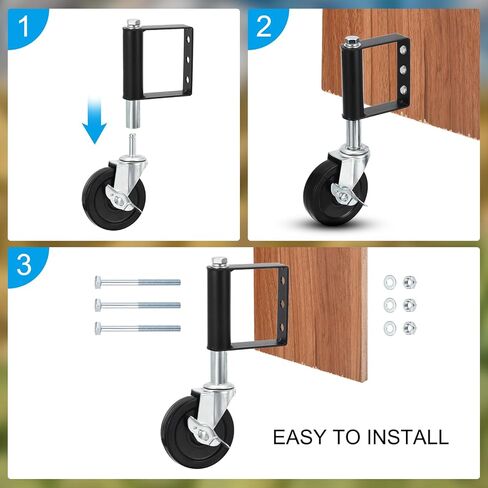 1

2

3

EASY TO INSTALL