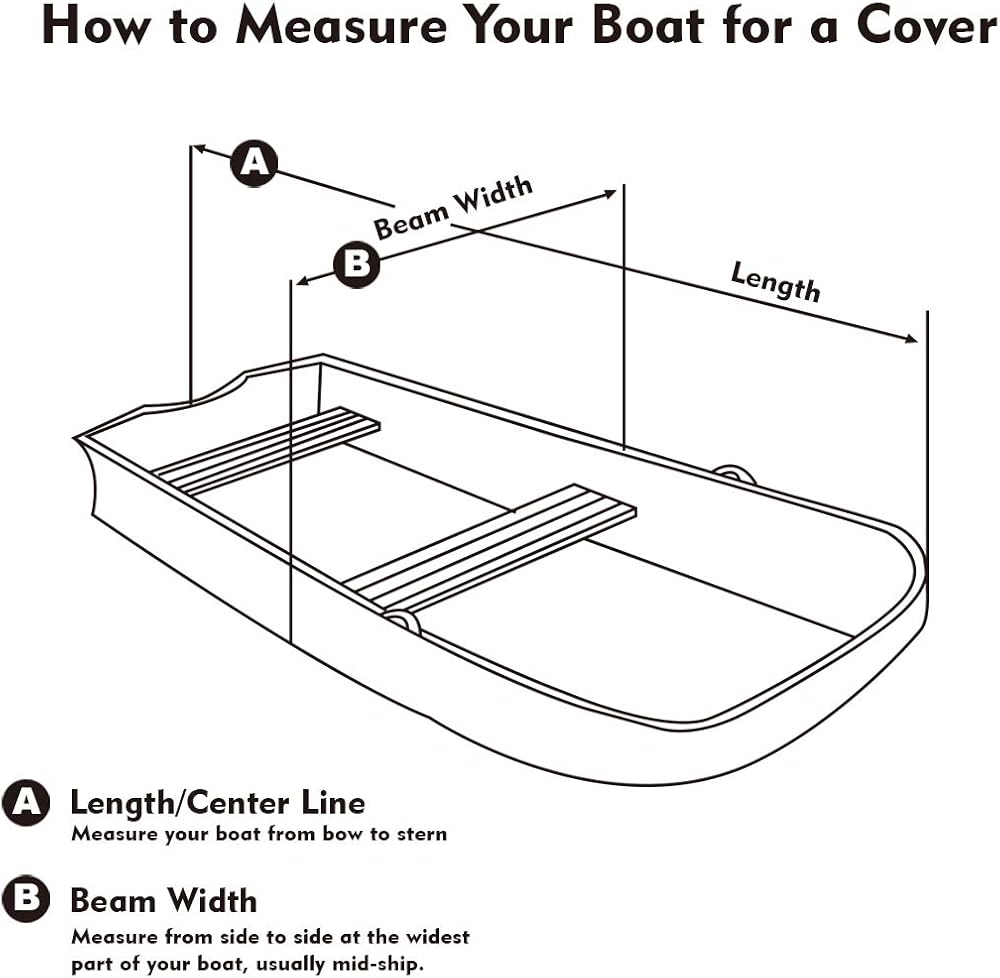 How to Measure Your Boat for a Cover

A

Beam Width

B

Length

A Length/Center Line
Measure your boat from bow to stern

B Beam Width
Measure from side to side at the widest part of your boat, usually mid-ship.