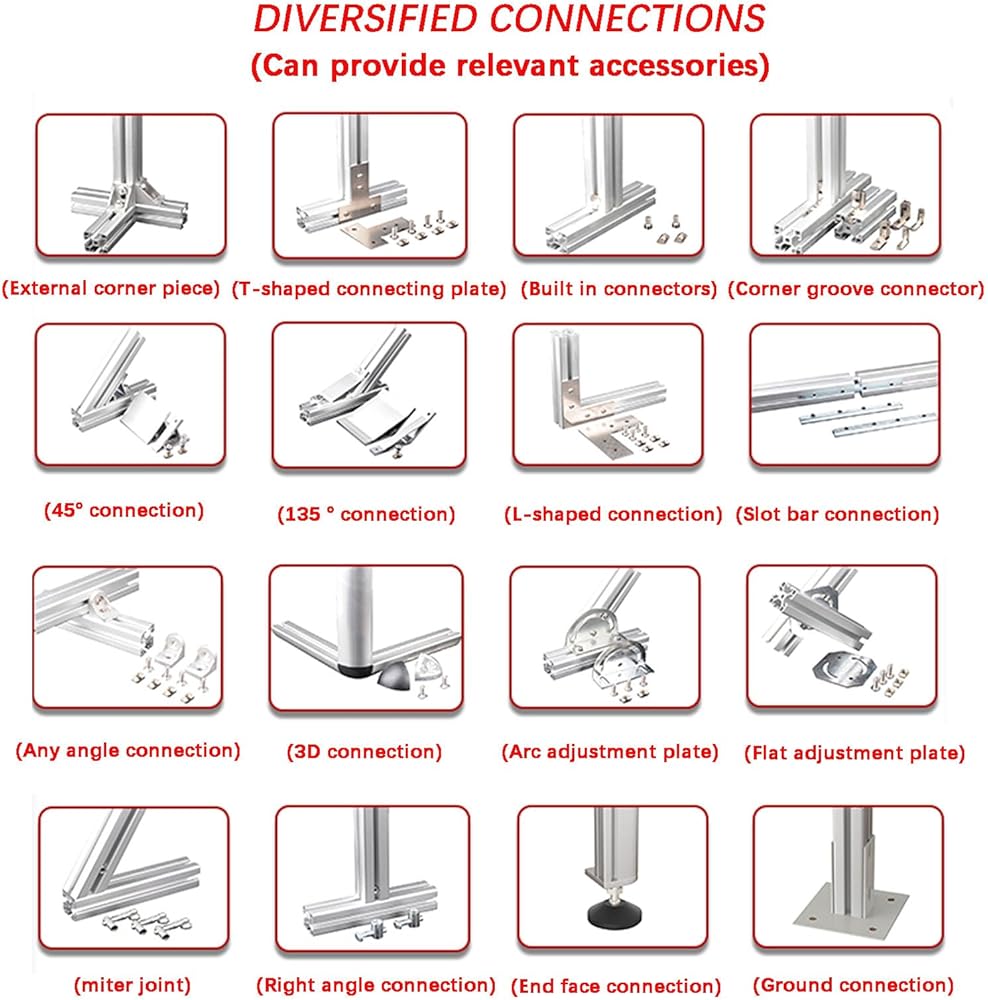 DIVERSIFIED CONNECTIONS
(Can provide relevant accessories)

(External corner piece) (T-shaped connecting plate) (Built in connectors) (Corner groove connector)

(45° connection) (135 ° connection) (L-shaped connection) (Slot bar connection)

(Any angle connection) (3D connection) (Arc adjustment plate) (Flat adjustment plate)

(miter joint) (Right angle connection) (End face connection) (Ground connection)