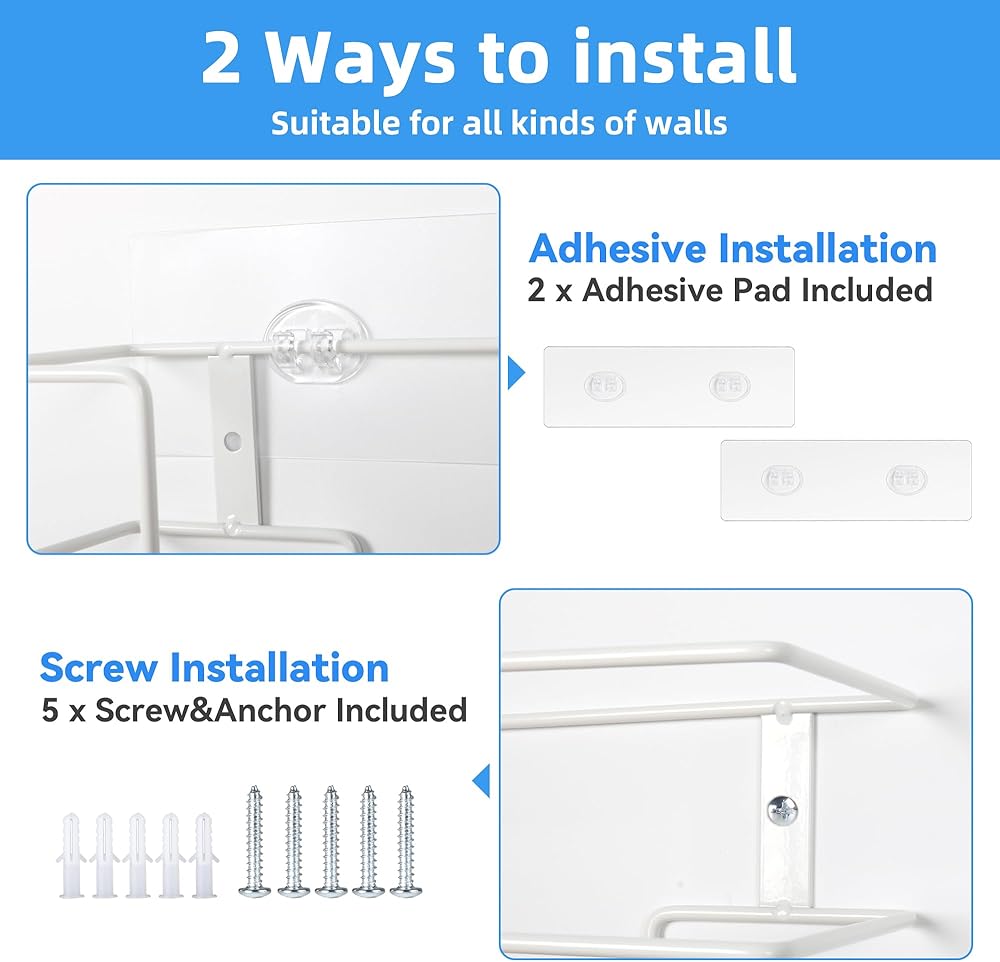 2 Ways to install
Suitable for all kinds of walls

Adhesive Installation
2 x Adhesive Pad Included

Screw Installation
5 x Screw&Anchor Included