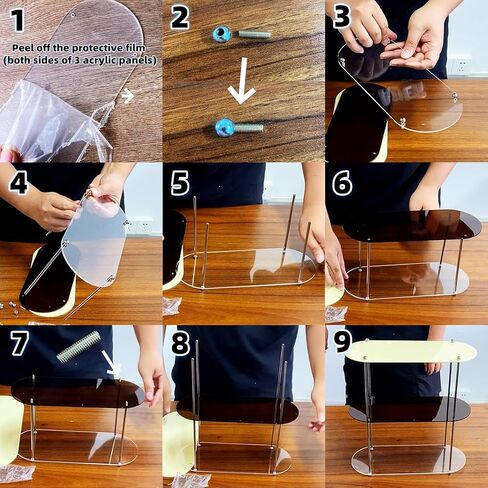 1
Peel off the protective film (both sides of 3 acrylic panels)

2

3

4

5

6

7

8

9