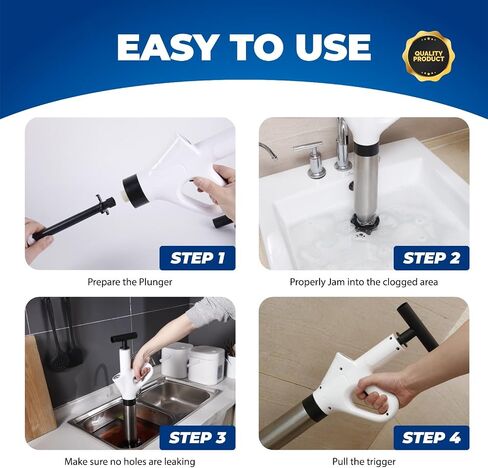 EASY TO USE

QUALITY PRODUCT

STEP 1

Prepare the Plunger

STEP 2

Properly Jam into the clogged area

STEP 3

Make sure no holes are leaking

STEP 4

Pull the trigger