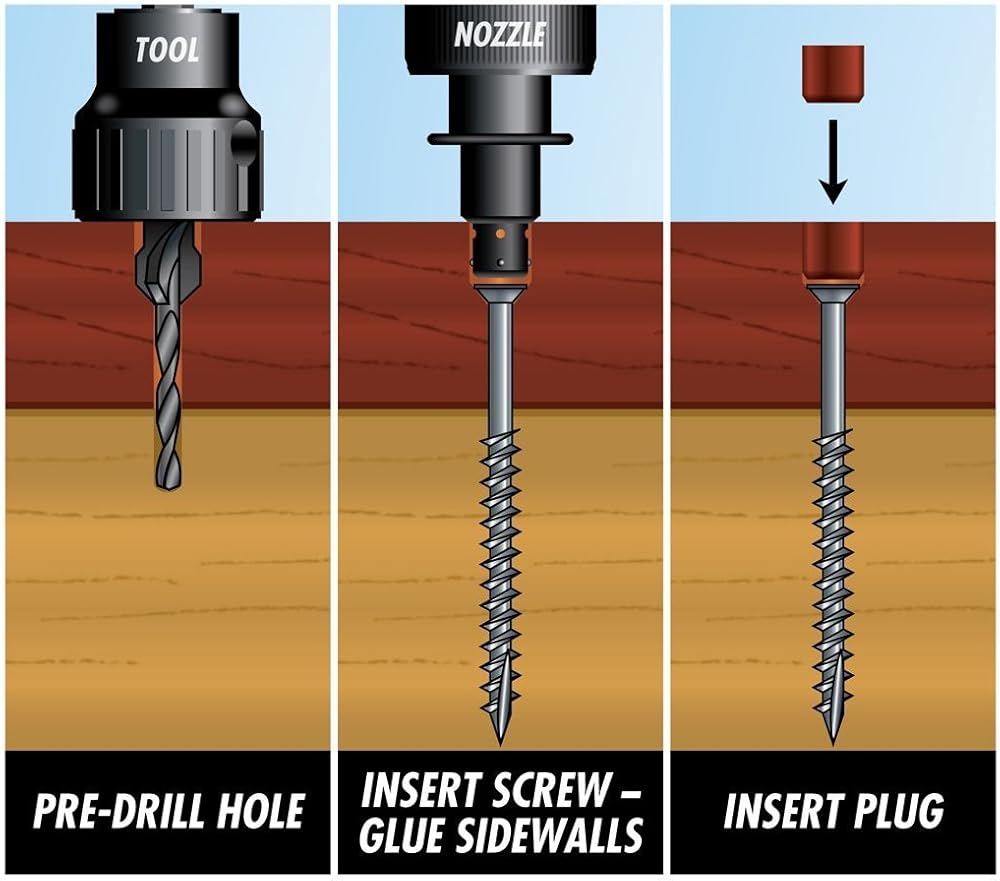 TOOL

PRE-DRILL HOLE

NOZZLE

INSERT SCREW – GLUE SIDEWALLS

INSERT PLUG