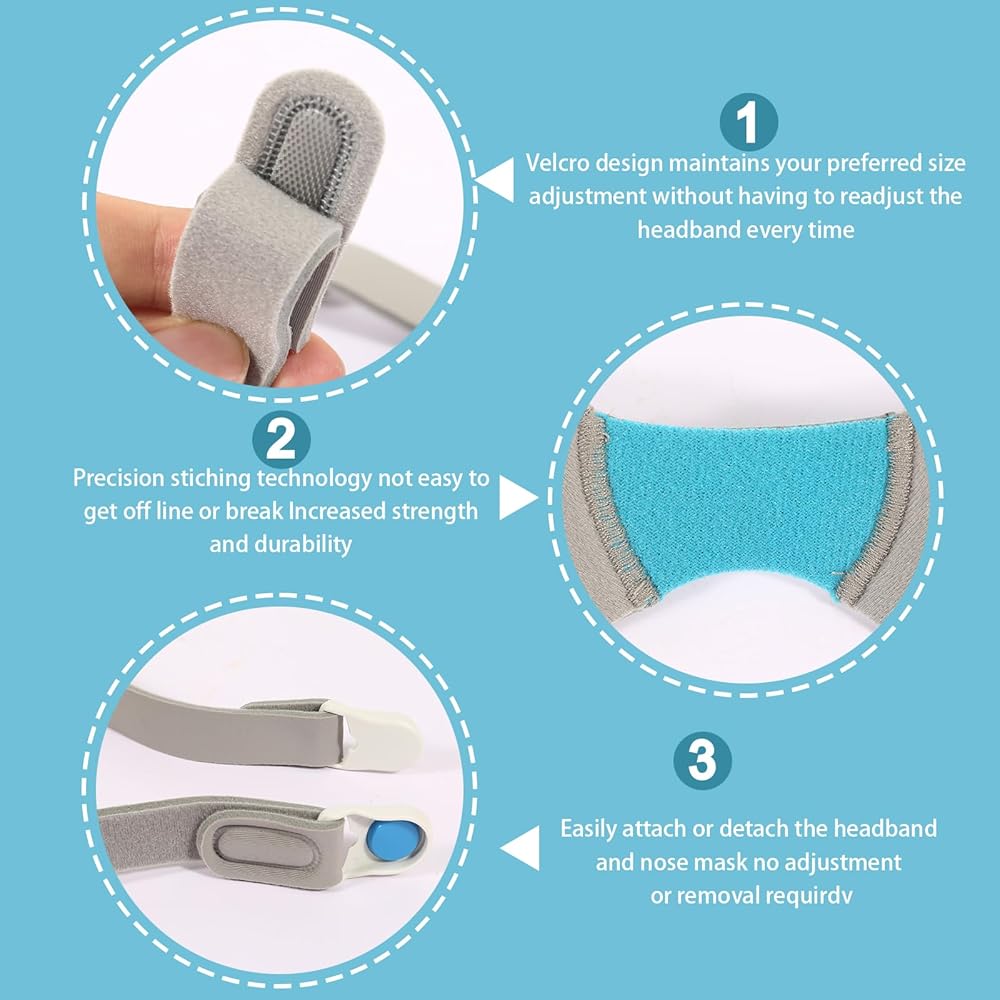 1

Velcro design maintains your preferred size adjustment without having to readjust the headband every time

2

Precision stiching technology not easy to get off line or break Increased strength and durability

3

Easily attach or detach the headband and nose mask no adjustment or removal requirdv