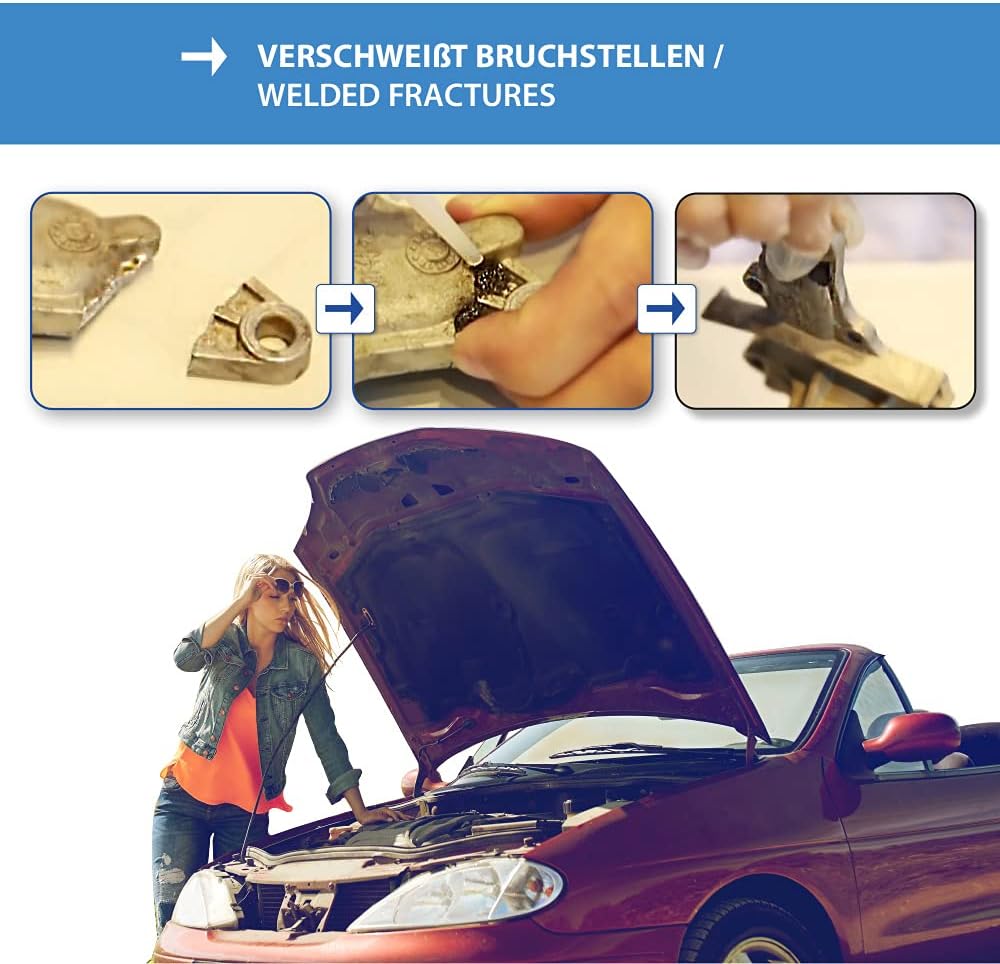 VERSCHWEIßT BRUCHSTELLEN /
WELDED FRACTURES