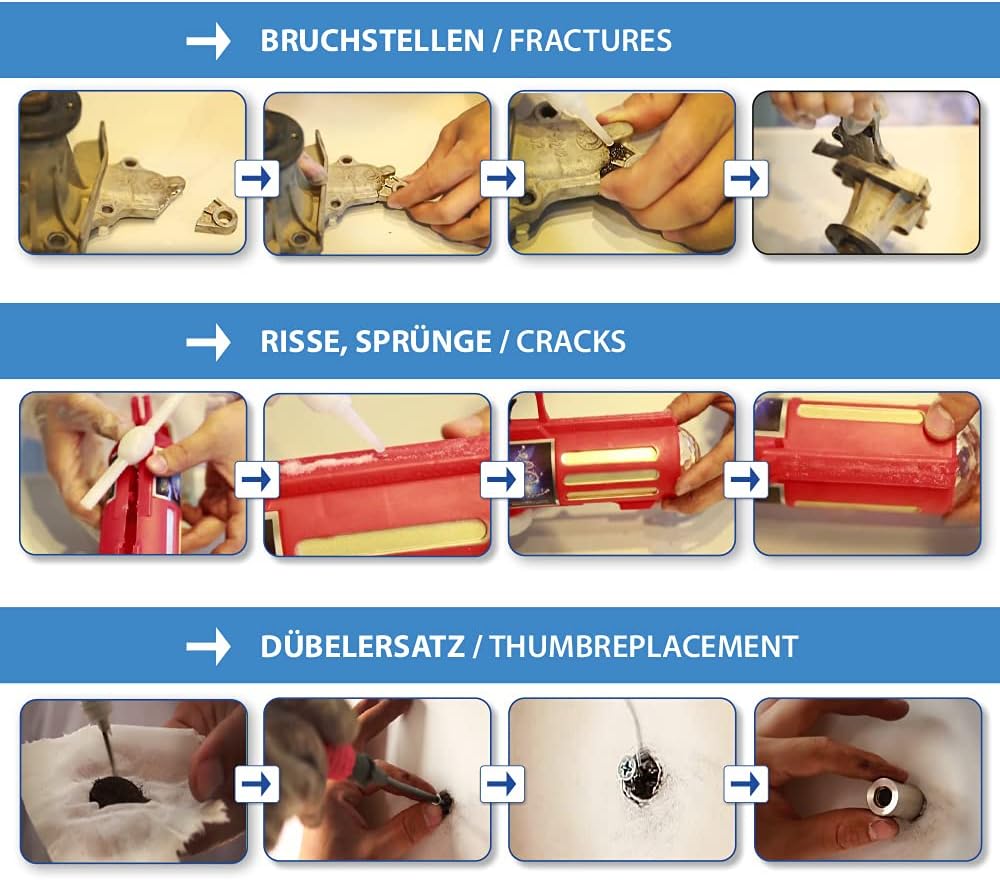 BRUCHSTELLEN / FRACTURES

RISSE, SPRÜNGE / CRACKS

DÜBELERSATZ / THUMBREPLACEMENT