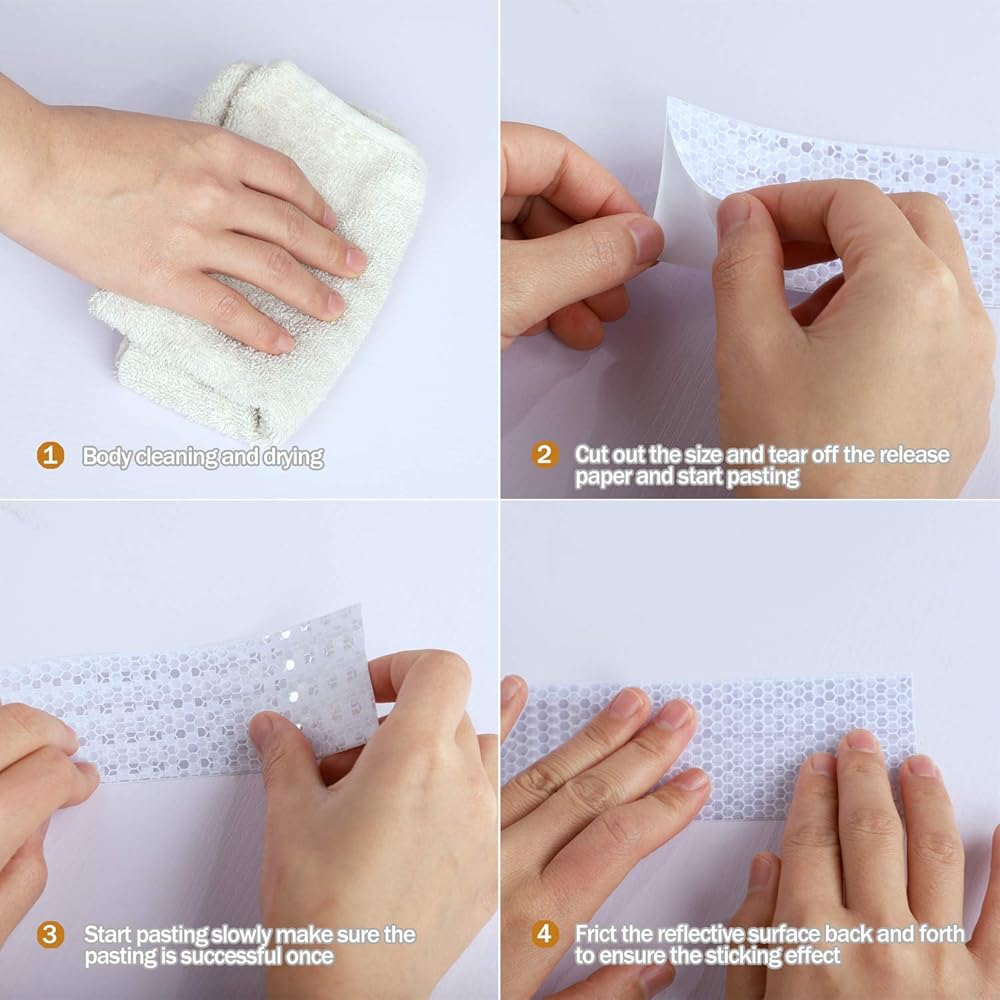 1 Body cleaning and drying

2 Cut out the size and tear off the release paper and start pasting

3 Start pasting slowly make sure the pasting is successful once

4 Frict the reflective surface back and forth to ensure the sticking effect