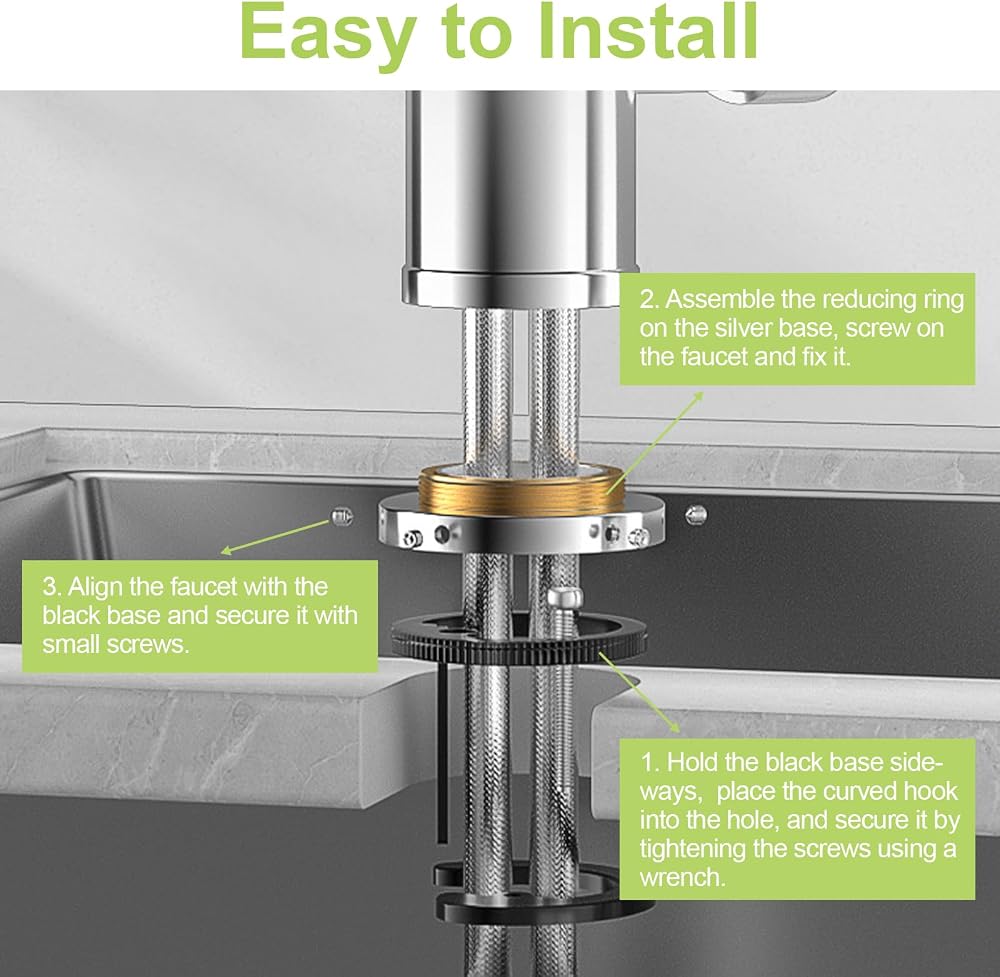 Easy to Install

2. Assemble the reducing ring on the silver base, screw on the faucet and fix it.

3. Align the faucet with the black base and secure it with small screws.

1. Hold the black base sideways, place the curved hook into the hole, and secure it by tightening the screws using a wrench.