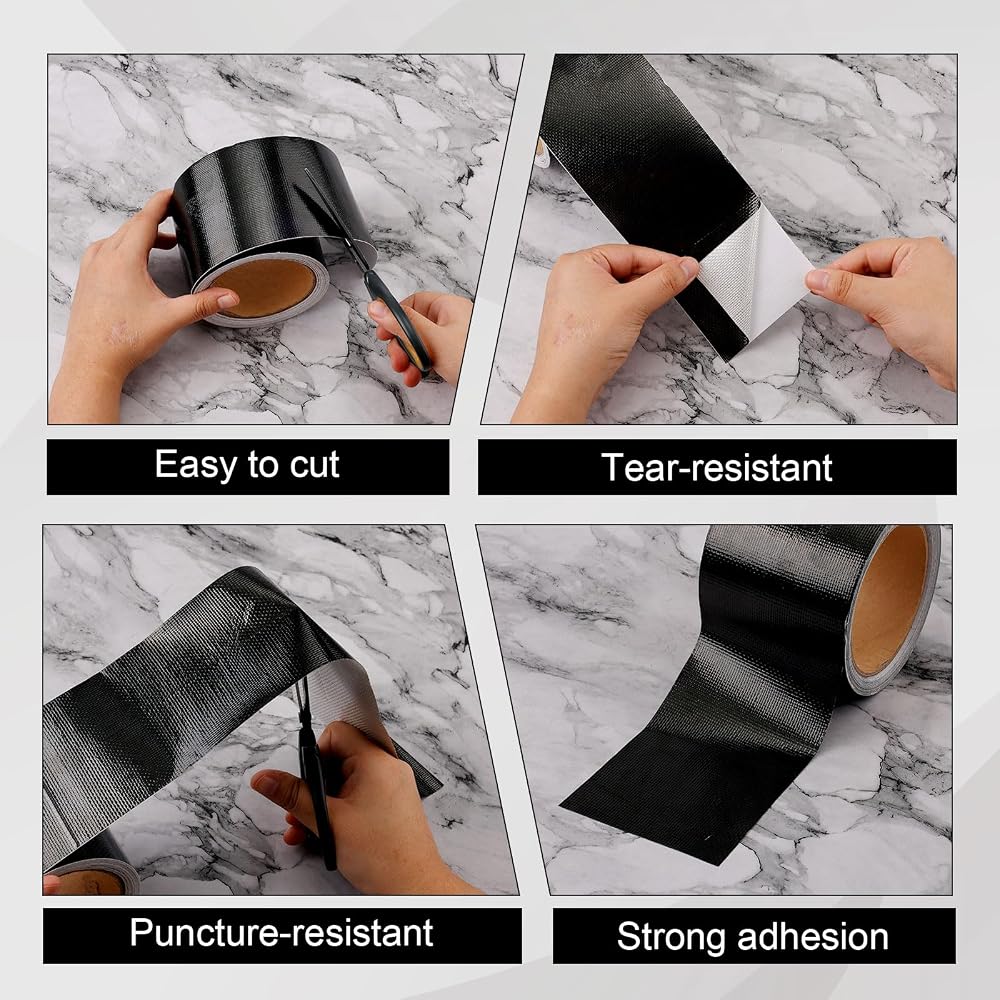 Easy to cut

Tear-resistant

Puncture-resistant

Strong adhesion