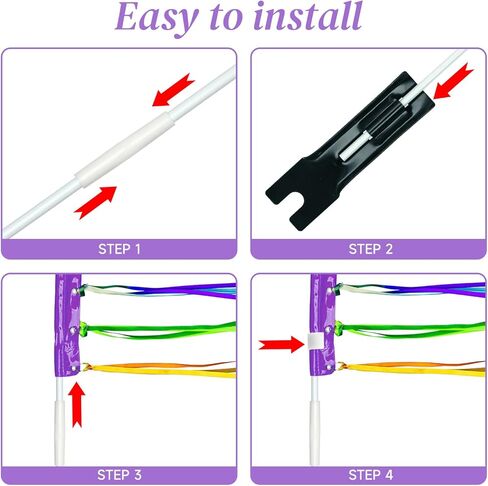 Easy to install

STEP 1

STEP 2

STEP 3

STEP 4