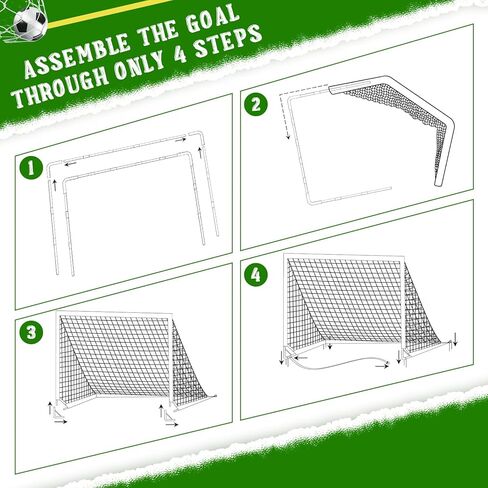 ASSEMBLE THE GOAL THROUGH ONLY 4 STEPS

1

2

3

4