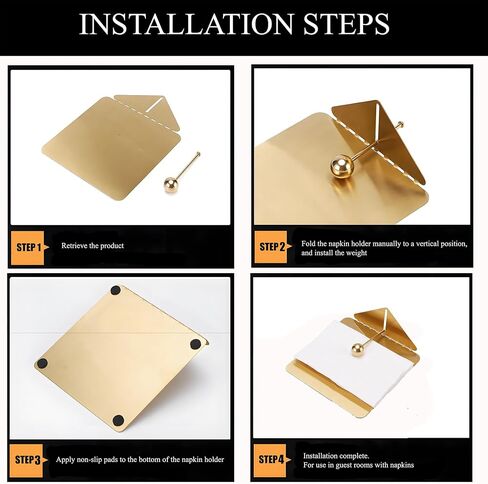 INSTALLATION STEPS

STEP 1 Retrieve the product

STEP 2 Fold the napkin holder manually to a vertical position, and install the weight

STEP 3 Apply non-slip pads to the bottom of the napkin holder

STEP 4 Installation complete.
For use in guest rooms with napkins