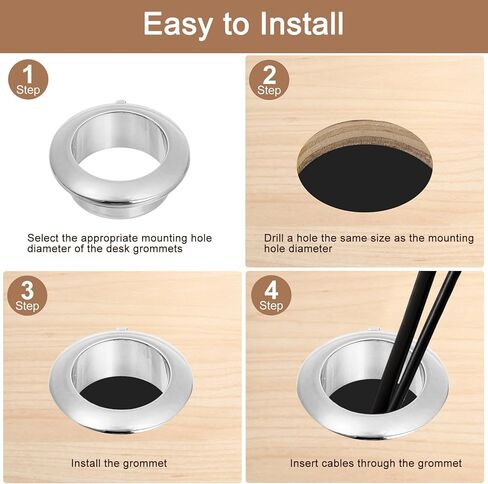 Easy to Install

1
Step

Select the appropriate mounting hole diameter of the desk grommets

2
Step

Drill a hole the same size as the mounting hole diameter

3
Step

Install the grommet

4
Step

Insert cables through the grommet