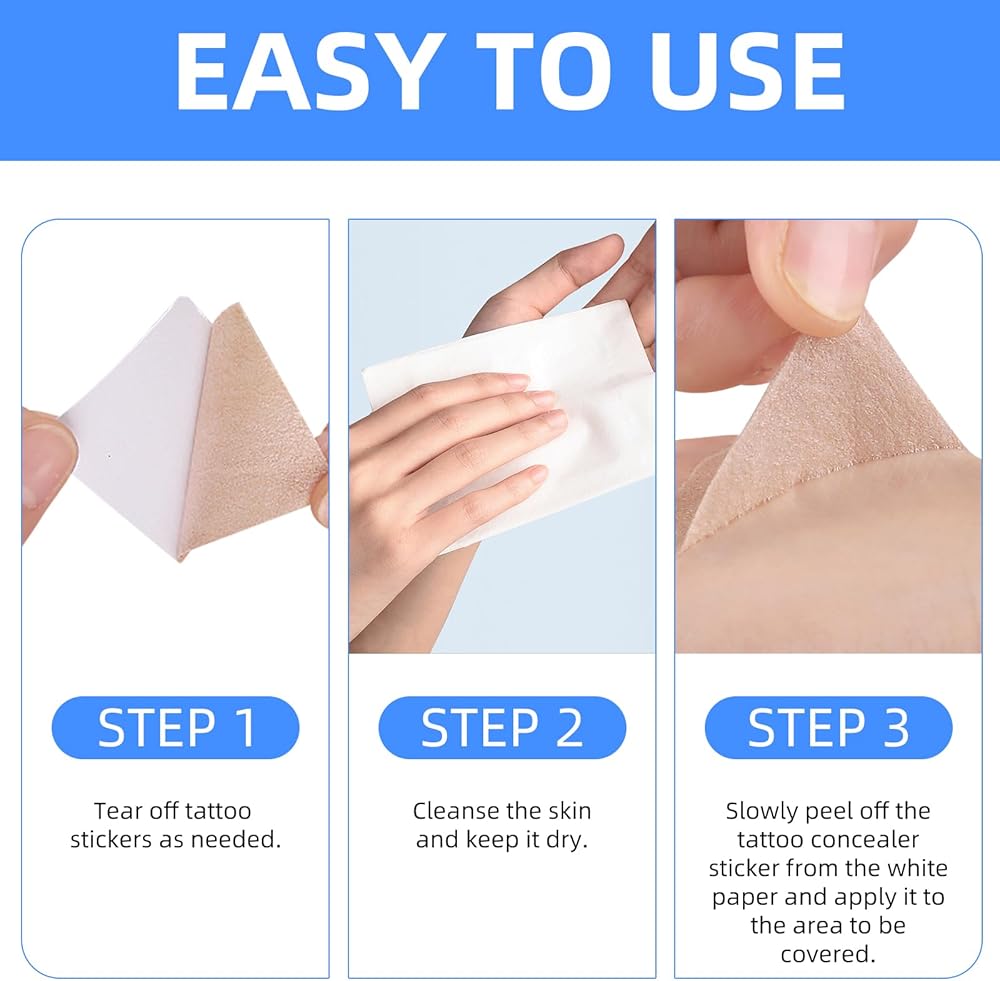 EASY TO USE

STEP 1

Tear off tattoo stickers as needed.

STEP 2

Cleanse the skin and keep it dry.

STEP 3

Slowly peel off the tattoo concealer sticker from the white paper and apply it to the area to be covered.