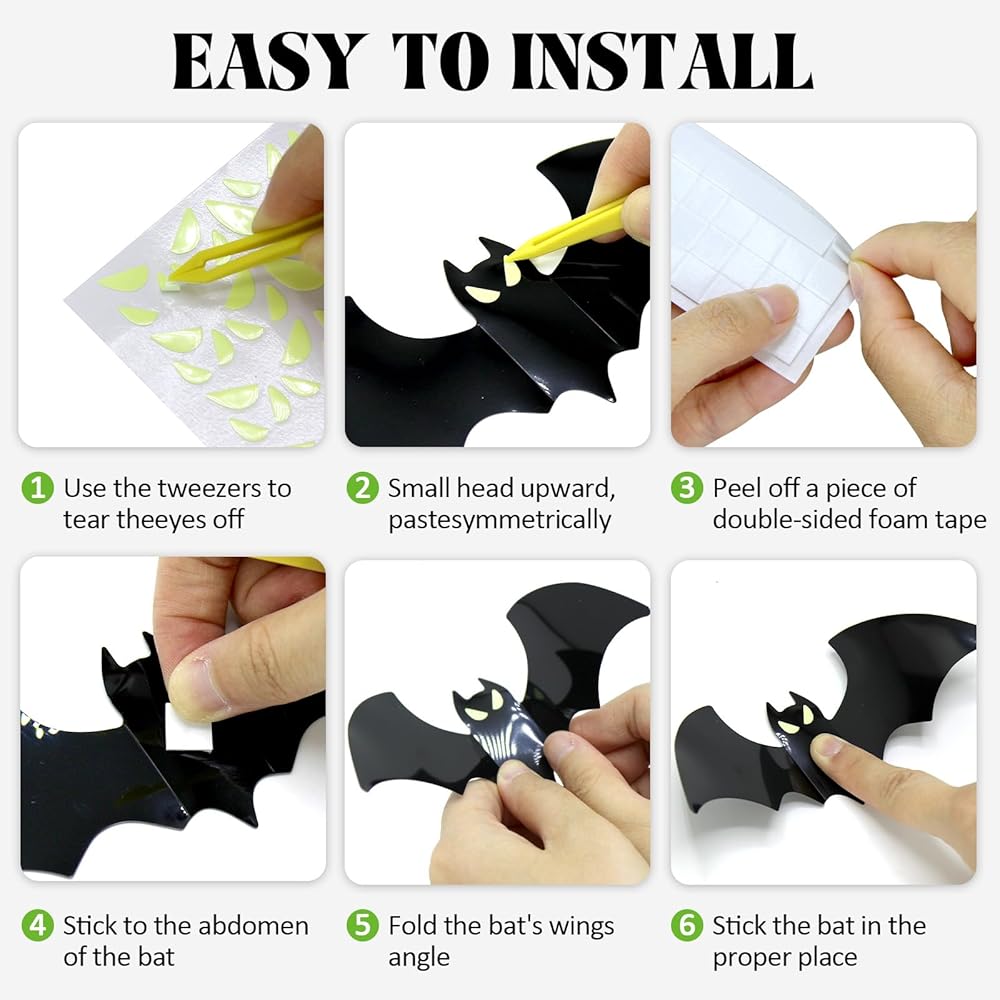 EASY TO INSTALL

1 Use the tweezers to tear theeyes off

2 Small head upward, pastesymmetrically

3 Peel off a piece of double-sided foam tape

4 Stick to the abdomen of the bat

5 Fold the bat's wings angle

6 Stick the bat in the proper place