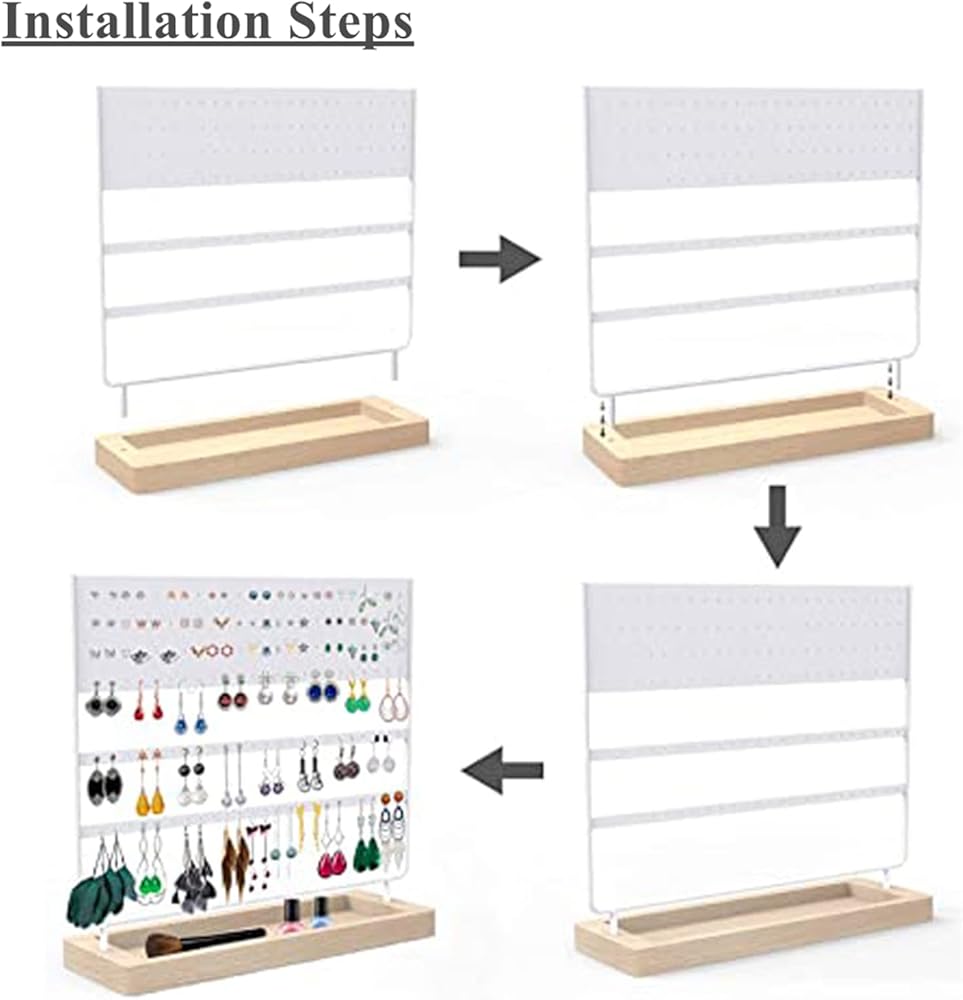 Installation Steps