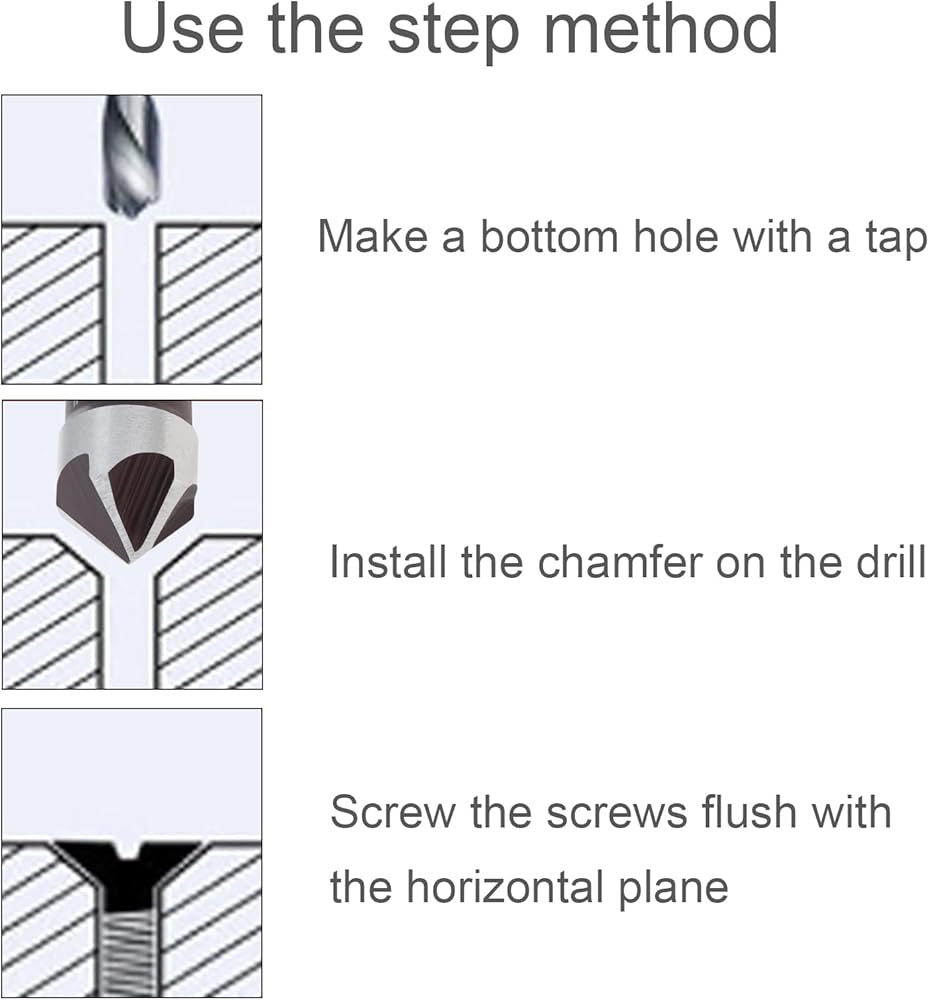 Use the step method

Make a bottom hole with a tap

Install the chamfer on the drill

Screw the screws flush with the horizontal plane