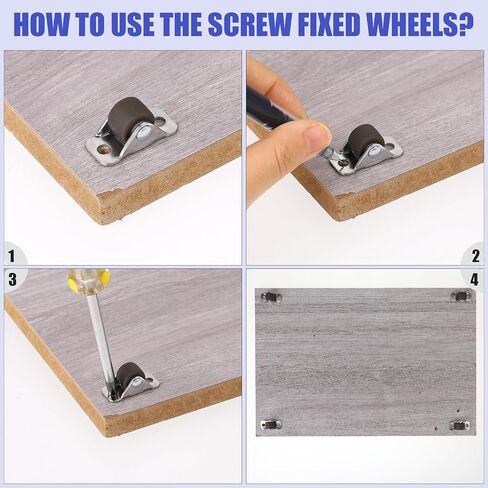 HOW TO USE THE SCREW FIXED WHEELS?

1

2

3

4