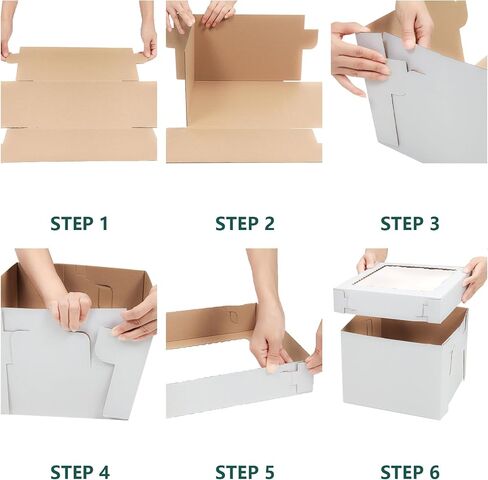 STEP 1

STEP 2

STEP 3

STEP 4

STEP 5

STEP 6