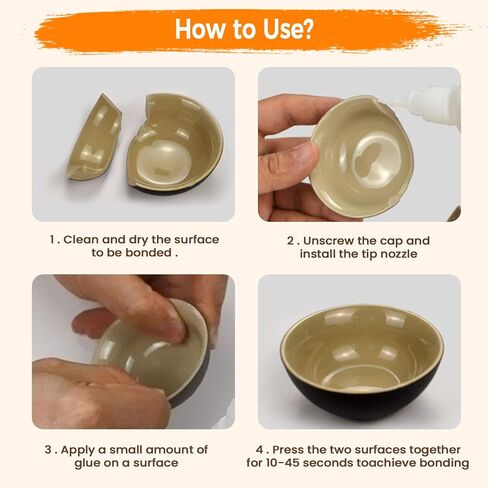 How to Use?

1 . Clean and dry the surface to be bonded .

2 . Unscrew the cap and install the tip nozzle

3 . Apply a small amount of glue on a surface

4 . Press the two surfaces together for 10-45 seconds toachieve bonding