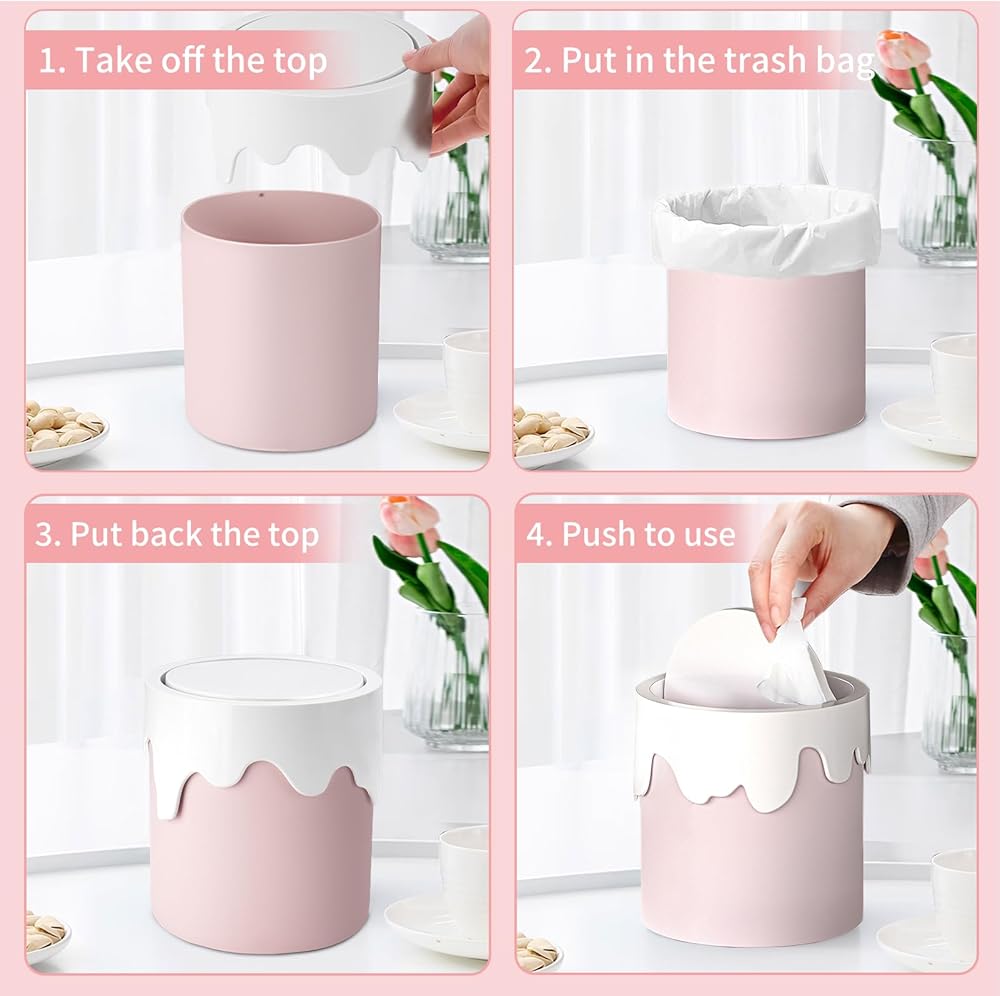 1. Take off the top

2. Put in the trash bag

3. Put back the top

4. Push to use