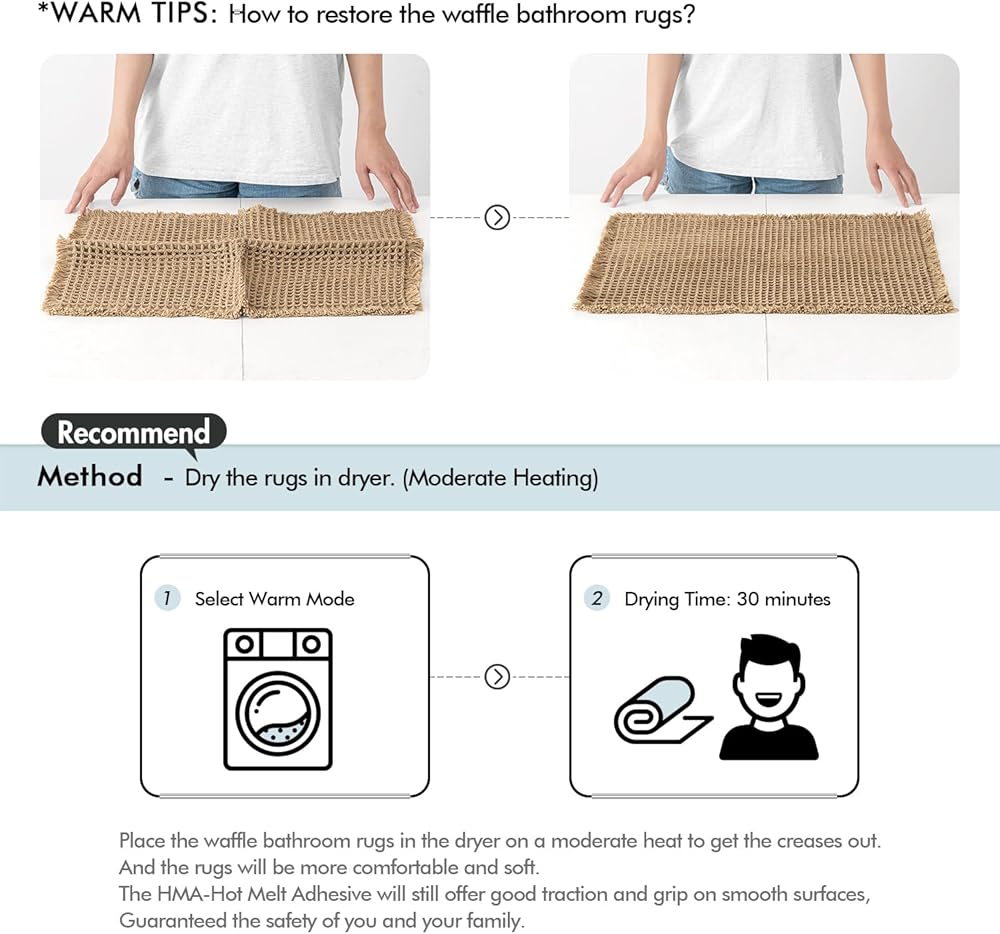 *WARM TIPS: How to restore the waffle bathroom rugs?

Recommend

Method - Dry the rugs in dryer. (Moderate Heating)

1 Select Warm Mode

2 Drying Time: 30 minutes

Place the waffle bathroom rugs in the dryer on a moderate heat to get the creases out.
And the rugs will be more comfortable and soft.
The HMA-Hot Melt Adhesive will still offer good traction and grip on smooth surfaces,
Guaranteed the safety of you and your family.