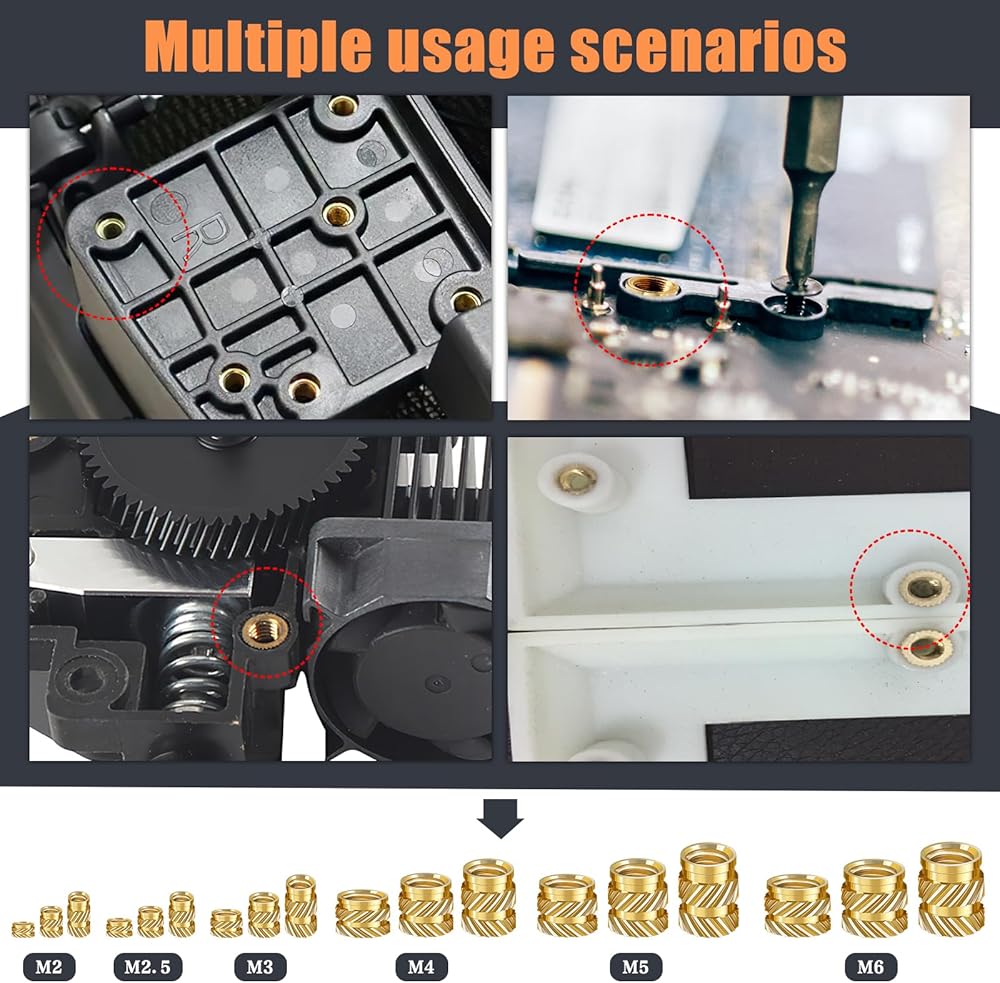 Multiple usage scenarios

R

M2
M2. 5
M3
M4
M5
M6