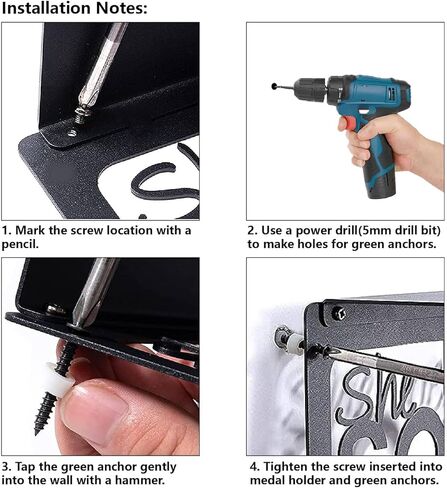 Installation Notes:

1. Mark the screw location with a pencil.

2. Use a power drill(5mm drill bit) to make holes for green anchors.

3. Tap the green anchor gently into the wall with a hammer.

4. Tighten the screw inserted into medal holder and green anchors.