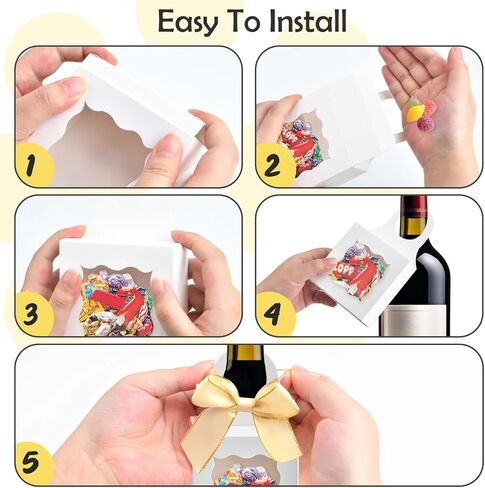 Easy To Install

1

2

LOPP

3

4

LOPP

5