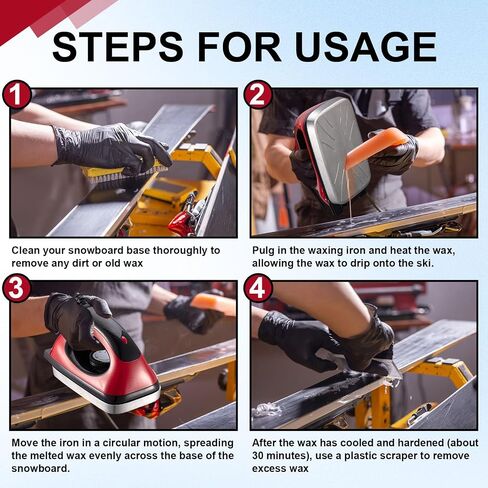 STEPS FOR USAGE

1

Clean your snowboard base thoroughly to remove any dirt or old wax

2

Pulg in the waxing iron and heat the wax, allowing the wax to drip onto the ski.

3

Move the iron in a circular motion, spreading the melted wax evenly across the base of the snowboard.

4

After the wax has cooled and hardened (about 30 minutes), use a plastic scraper to remove excess wax