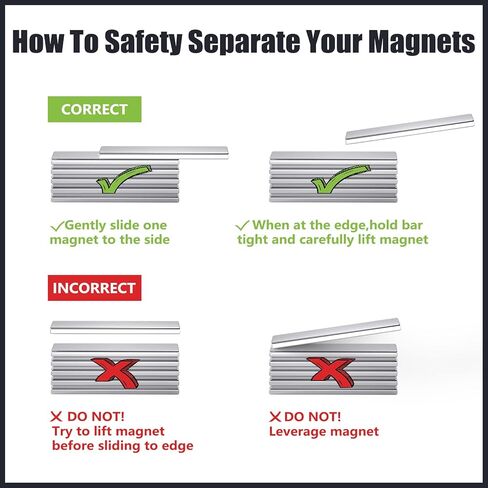 How To Safety Separate Your Magnets

CORRECT

✓Gently slide one magnet to the side

✓ When at the edge,hold bar tight and carefully lift magnet

INCORRECT

✕ DO NOT! Try to lift magnet before sliding to edge

✕ DO NOT! Leverage magnet