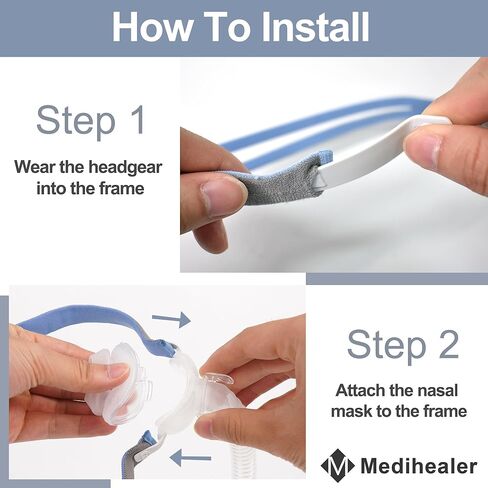 How To Install

Step 1

Wear the headgear into the frame

Step 2

Attach the nasal mask to the frame

M Medihealer