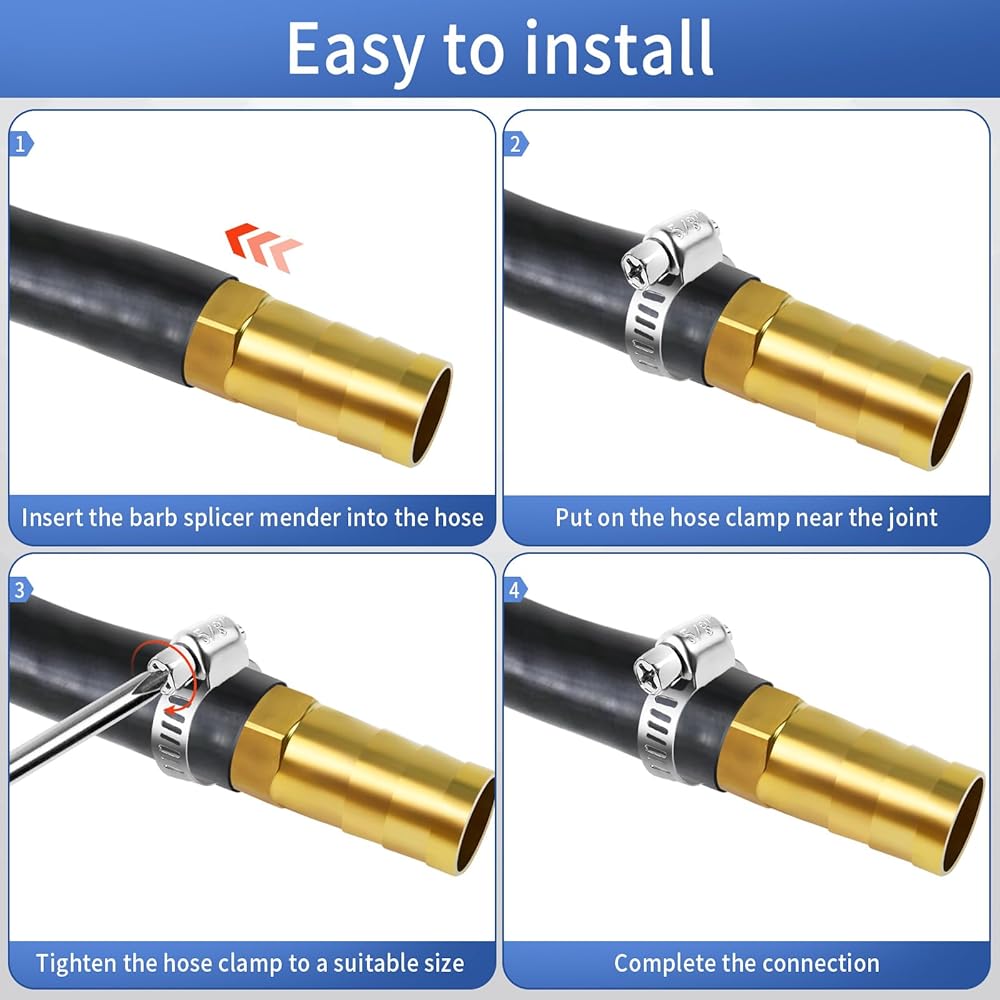 Easy to install

1

Insert the barb splicer mender into the hose

2

5/8

Put on the hose clamp near the joint

3

5/8

Tighten the hose clamp to a suitable size

4

5/8

Complete the connection