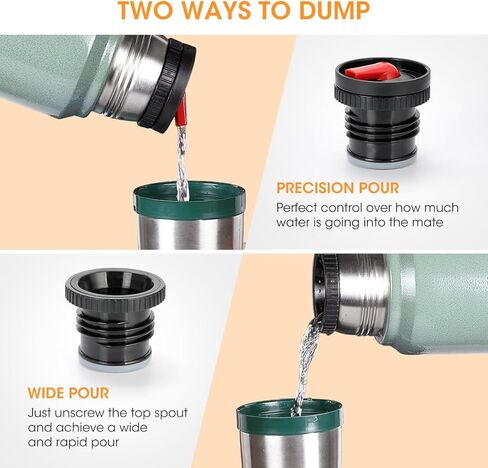 TWO WAYS TO DUMP

PRECISION POUR
Perfect control over how much water is going into the mate

WIDE POUR
Just unscrew the top spout and achieve a wide and rapid pour