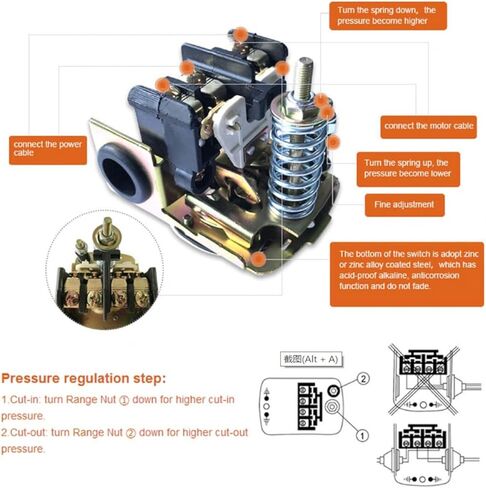 Turn the spring down, the pressure become higher

connect the power cable

connect the motor cable

Turn the spring up, the pressure become lower

Fine adjustment

The bottom of the switch is adopt zinc or zinc alloy coated steel, which has acid-proof alkaline, anticorrosion function and do not fade.

截图(Alt + A)

Pressure regulation step:

1.Cut-in: turn Range Nut ① down for higher cut-in pressure.

2.Cut-out: turn Range Nut ② down for higher cut-out pressure.

②

①