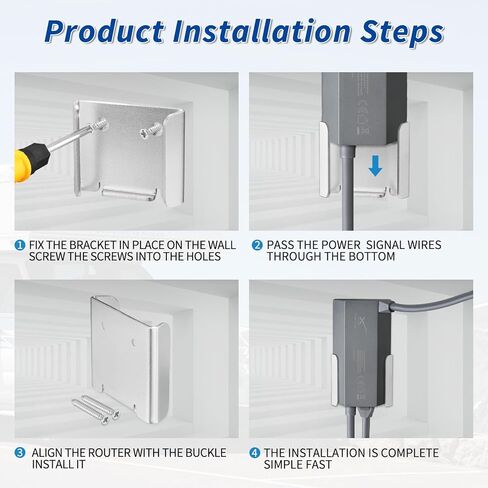 Product Installation Steps

1 FIX THE BRACKET IN PLACE ON THE WALL SCREW THE SCREWS INTO THE HOLES

2 PASS THE POWER SIGNAL WIRES THROUGH THE BOTTOM

3 ALIGN THE ROUTER WITH THE BUCKLE INSTALL IT

4 THE INSTALLATION IS COMPLETE SIMPLE FAST